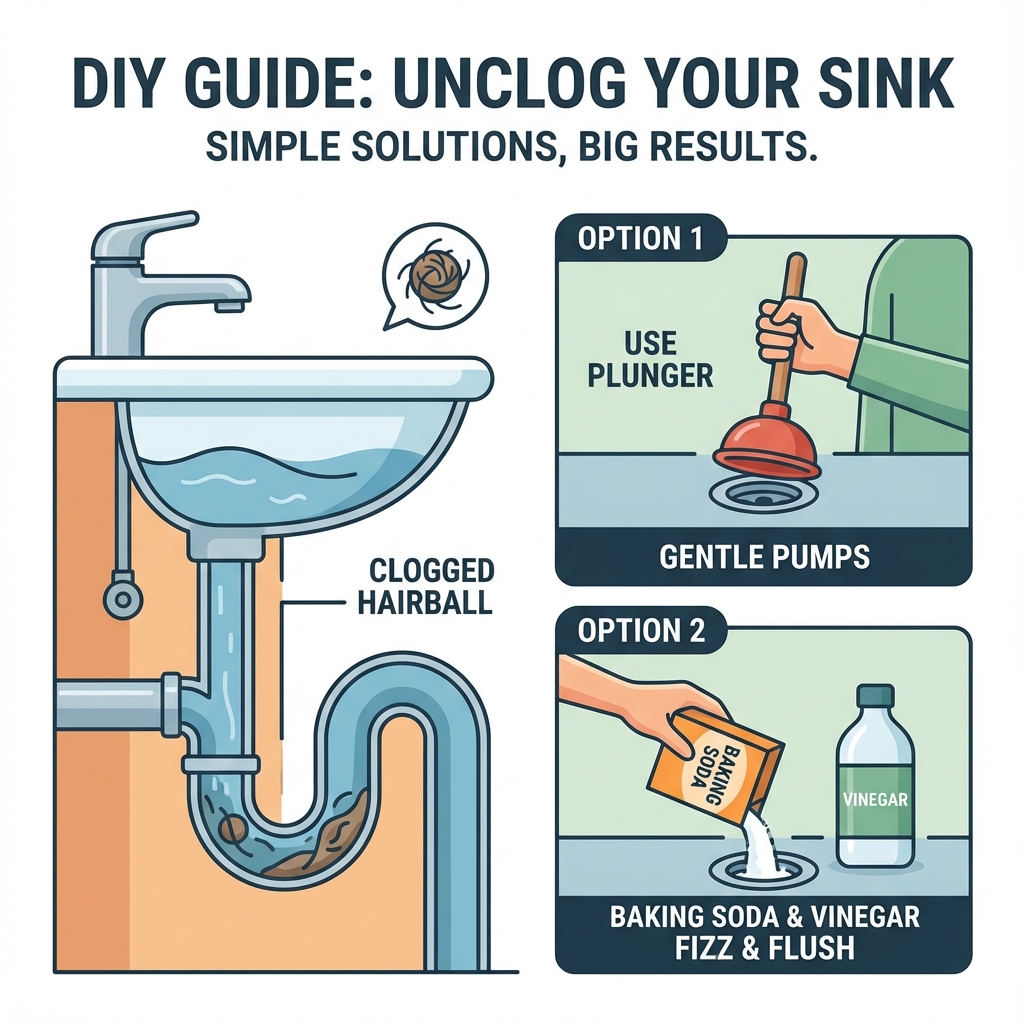 DIY GUIDE: UNCLOG YOUR SINK
SIMPLE SOLUTIONS, BIG RESULTS.

CLOGGED HAIRBALL

OPTION 1
USE PLUNGER
GENTLE PUMPS

OPTION 2
BAKING SODA
VINEGAR
BAKING SODA & VINEGAR FIZZ & FLUSH